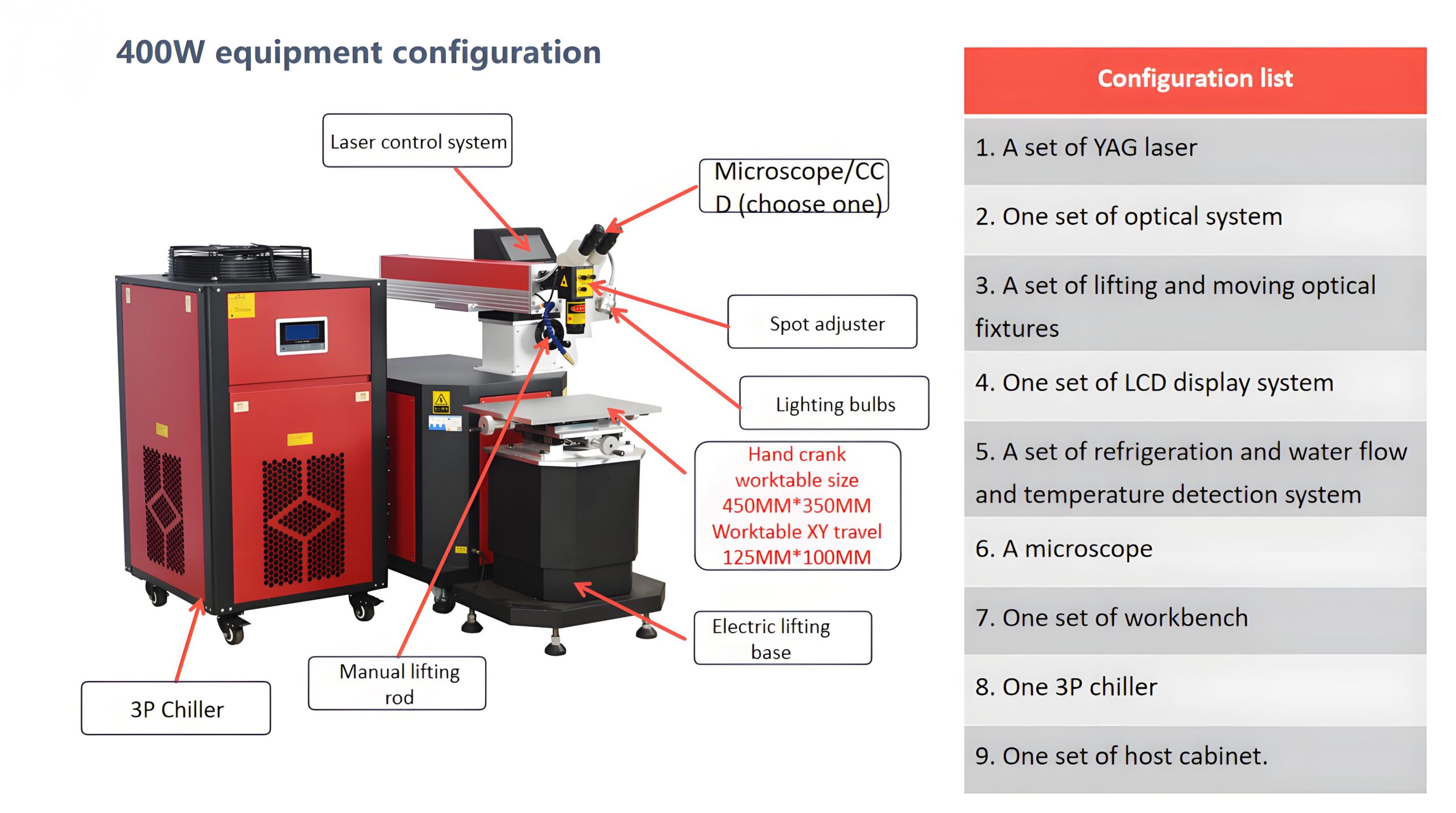 400W equipment configuration

Laser control system

Microscope/CCD (choose one)

Spot adjuster

Lighting bulbs

Hand crank worktable size 450MM*350MM Worktable XY travel 125MM*100MM

Electric lifting base

Manual lifting rod

3P Chiller

Configuration list

1. A set of YAG laser

2. One set of optical system

3. A set of lifting and moving optical fixtures

4. One set of LCD display system

5. A set of refrigeration and water flow and temperature detection system

6. A microscope

7. One set of workbench

8. One 3P chiller

9. One set of host cabinet.