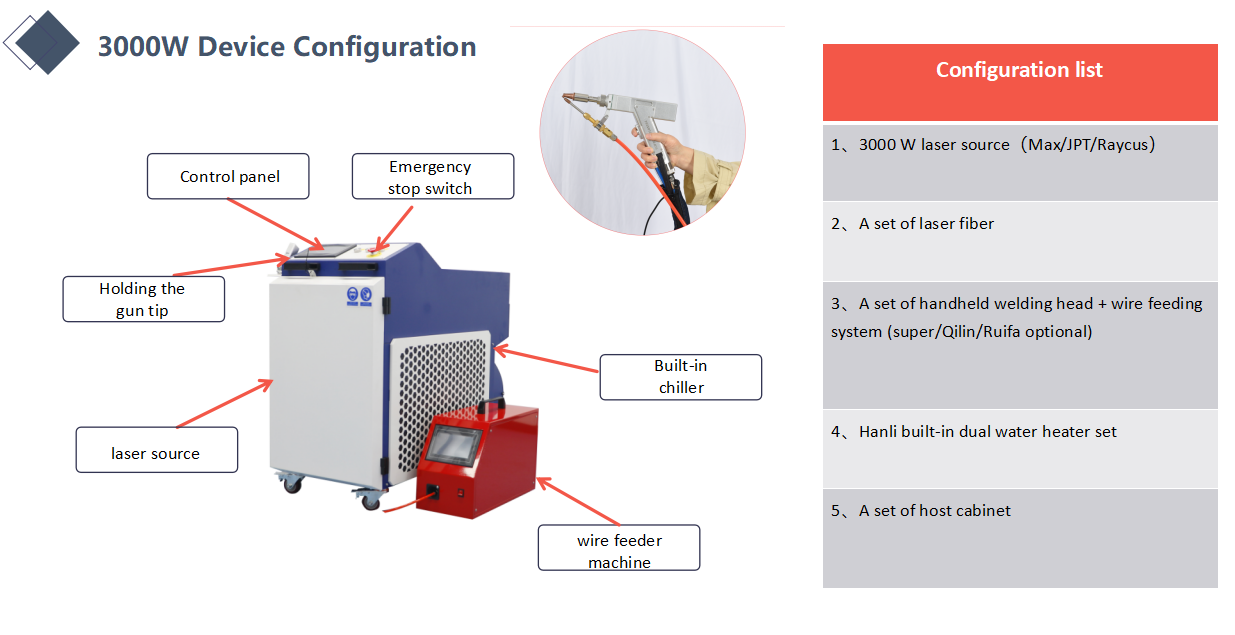 3000W Device Configuration

Control panel

Emergency stop switch

Holding the gun tip

Built-in chiller

laser source

wire feeder machine

| Configuration list |
|---|
| 1、3000 W laser source（Max/JPT/Raycus） |
| 2、A set of laser fiber |
| 3、A set of handheld welding head + wire feeding system (super/Qilin/Ruifa optional) |
| 4、Hanli built-in dual water heater set |
| 5、A set of host cabinet |