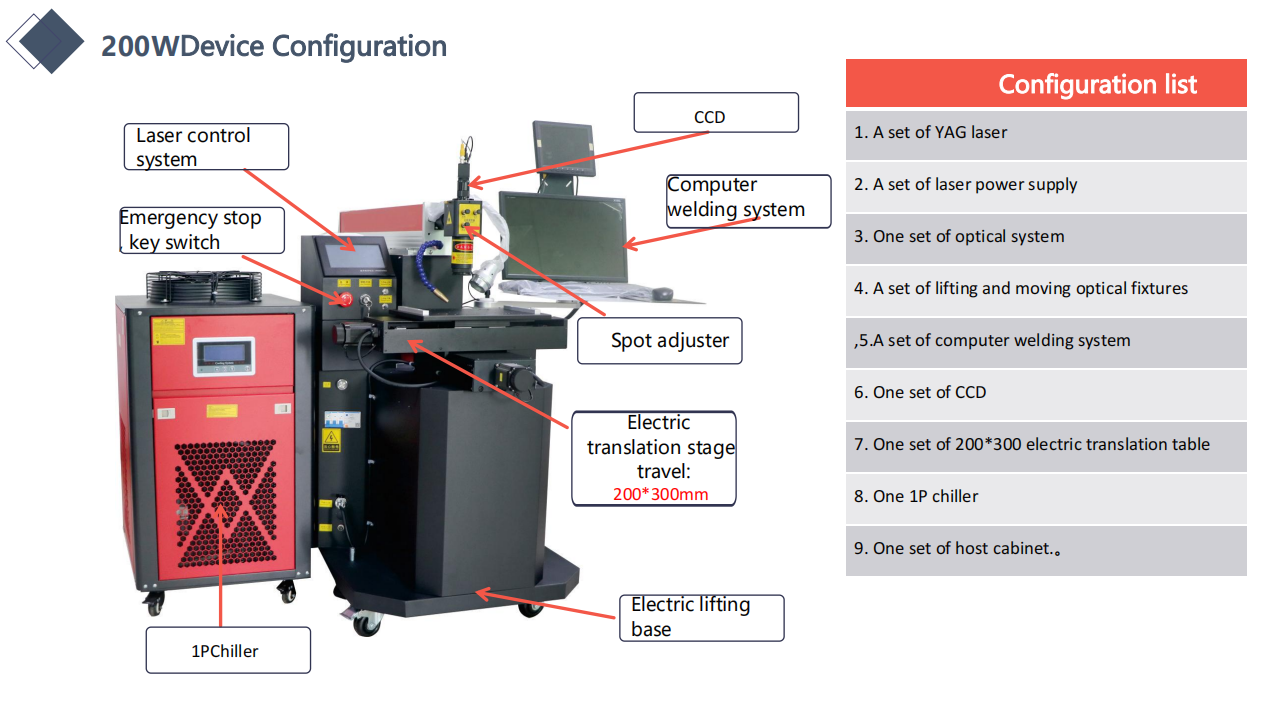 200WDevice Configuration

Laser control system

CCD

Computer welding system

Emergency stop , key switch

Spot adjuster

Electric translation stage travel: 200*300mm

Electric lifting base

1PChiller

Configuration list

1. A set of YAG laser

2. A set of laser power supply

3. One set of optical system

4. A set of lifting and moving optical fixtures

,5.A set of computer welding system

6. One set of CCD

7. One set of 200*300 electric translation table

8. One 1P chiller

9. One set of host cabinet.。