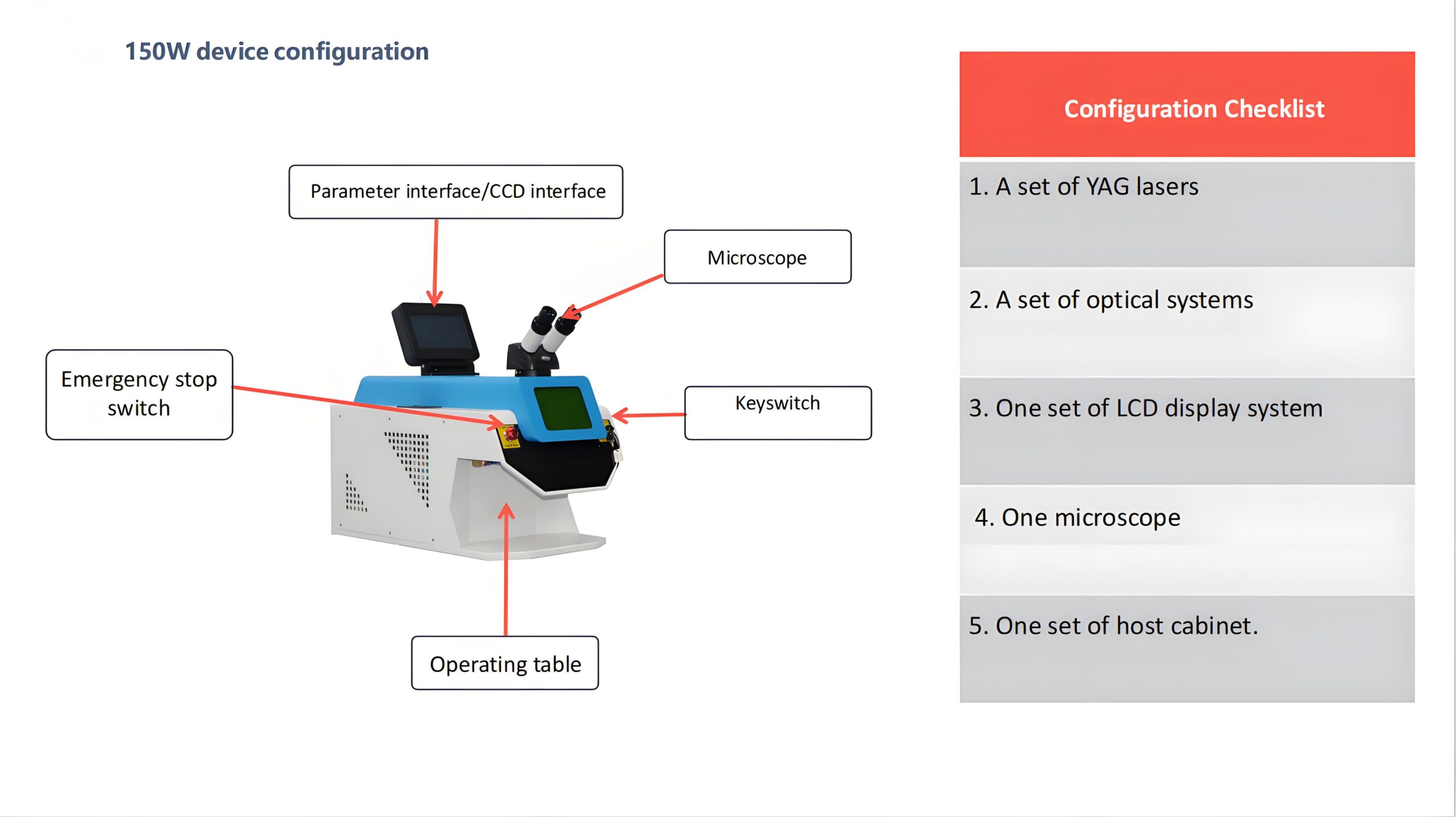 150W device configuration

Parameter interface/CCD interface

Microscope

Emergency stop switch

Keyswitch

Operating table

Configuration Checklist

1. A set of YAG lasers

2. A set of optical systems

3. One set of LCD display system

4. One microscope

5. One set of host cabinet.