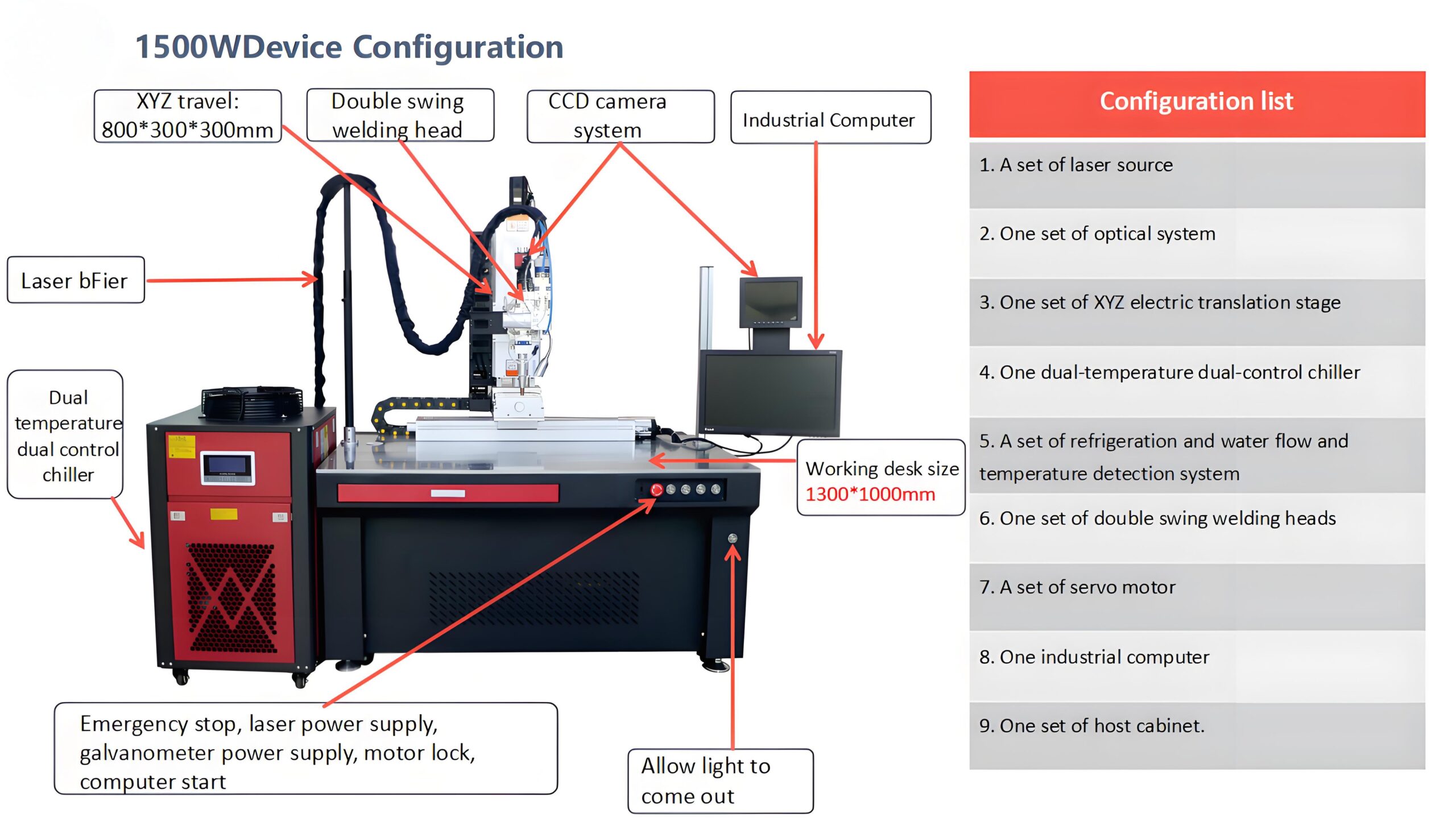 1500WDevice Configuration

XYZ travel: 800*300*300mm

Double swing welding head

CCD camera system

Industrial Computer

Laser bFier

Dual temperature dual control chiller

Working desk size 1300*1000mm

Emergency stop, laser power supply, galvanometer power supply, motor lock, computer start

Allow light to come out

Configuration list

1. A set of laser source

2. One set of optical system

3. One set of XYZ electric translation stage

4. One dual-temperature dual-control chiller

5. A set of refrigeration and water flow and temperature detection system

6. One set of double swing welding heads

7. A set of servo motor

8. One industrial computer

9. One set of host cabinet.