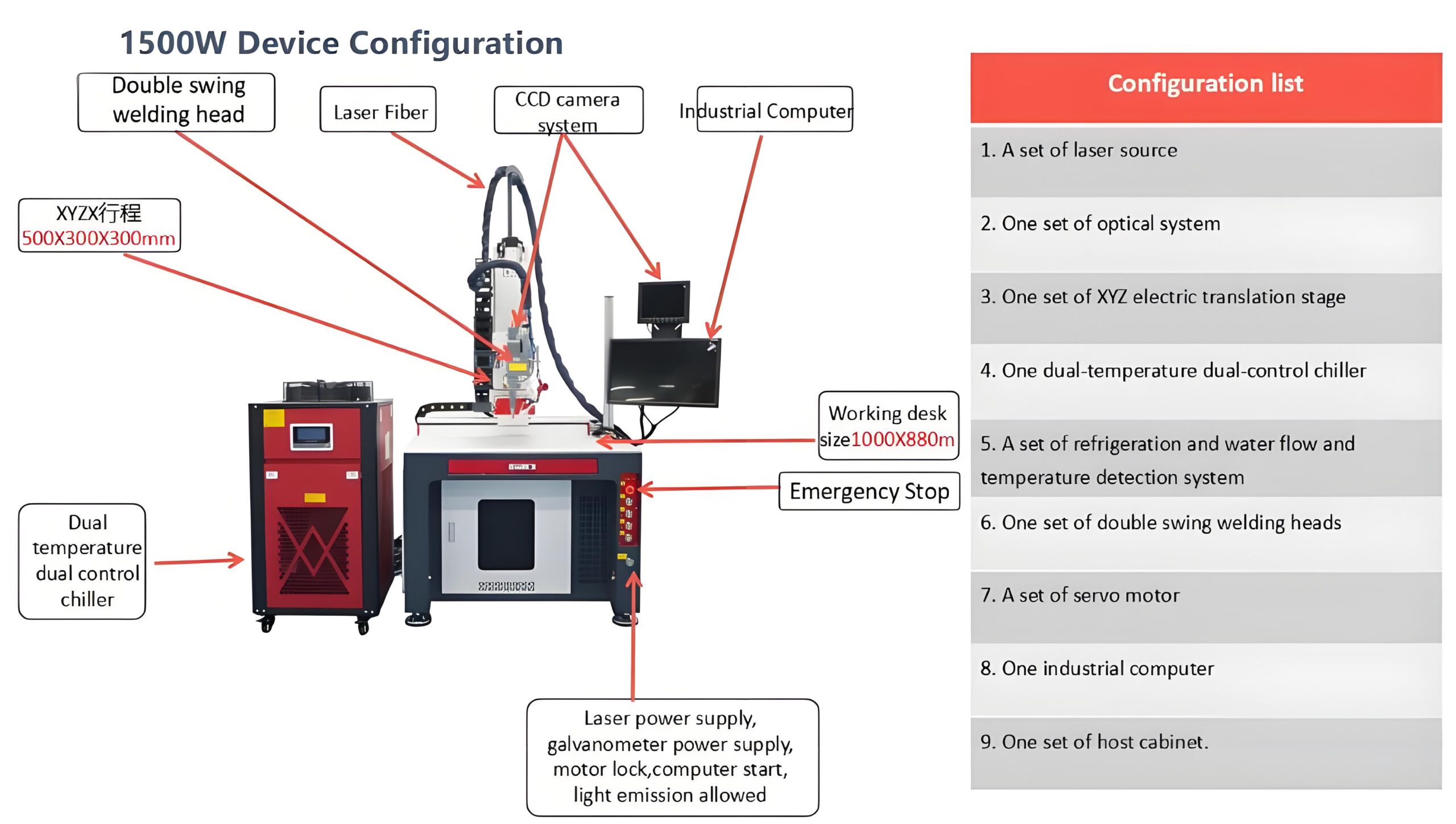 1500W Device Configuration

Double swing welding head

Laser Fiber

CCD camera system

Industrial Computer

XYZX行程
500X300X300mm

Working desk size1000X880m

Emergency Stop

Dual temperature dual control chiller

Laser power supply, galvanometer power supply, motor lock,computer start, light emission allowed

Configuration list

1. A set of laser source

2. One set of optical system

3. One set of XYZ electric translation stage

4. One dual-temperature dual-control chiller

5. A set of refrigeration and water flow and temperature detection system

6. One set of double swing welding heads

7. A set of servo motor

8. One industrial computer

9. One set of host cabinet.