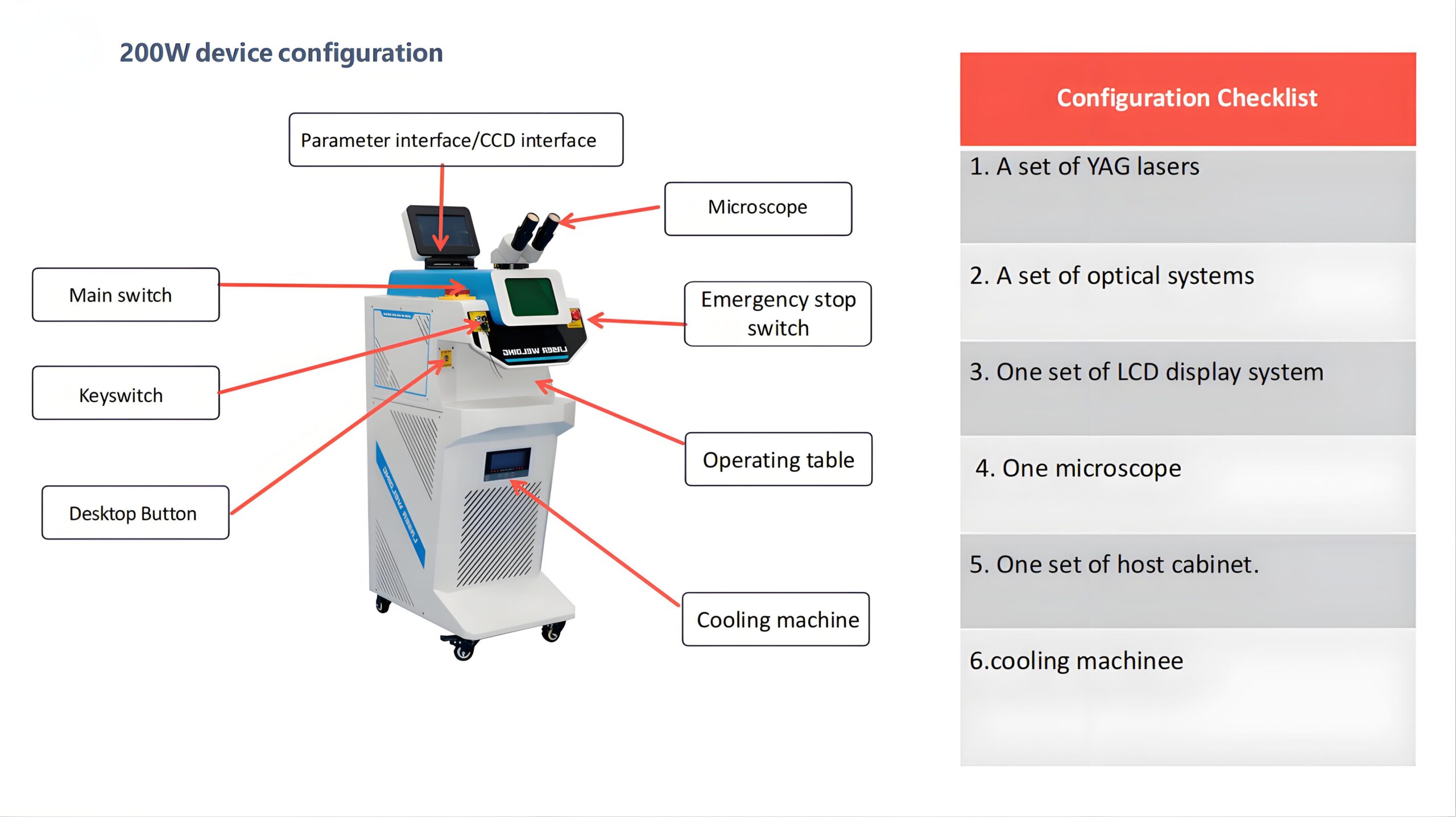 200W device configuration

Parameter interface/CCD interface

Microscope

Main switch

Emergency stop switch

Keyswitch

Operating table

Desktop Button

Cooling machine

LASER WELDING

Configuration Checklist

1. A set of YAG lasers

2. A set of optical systems

3. One set of LCD display system

4. One microscope

5. One set of host cabinet.

6.cooling machinee