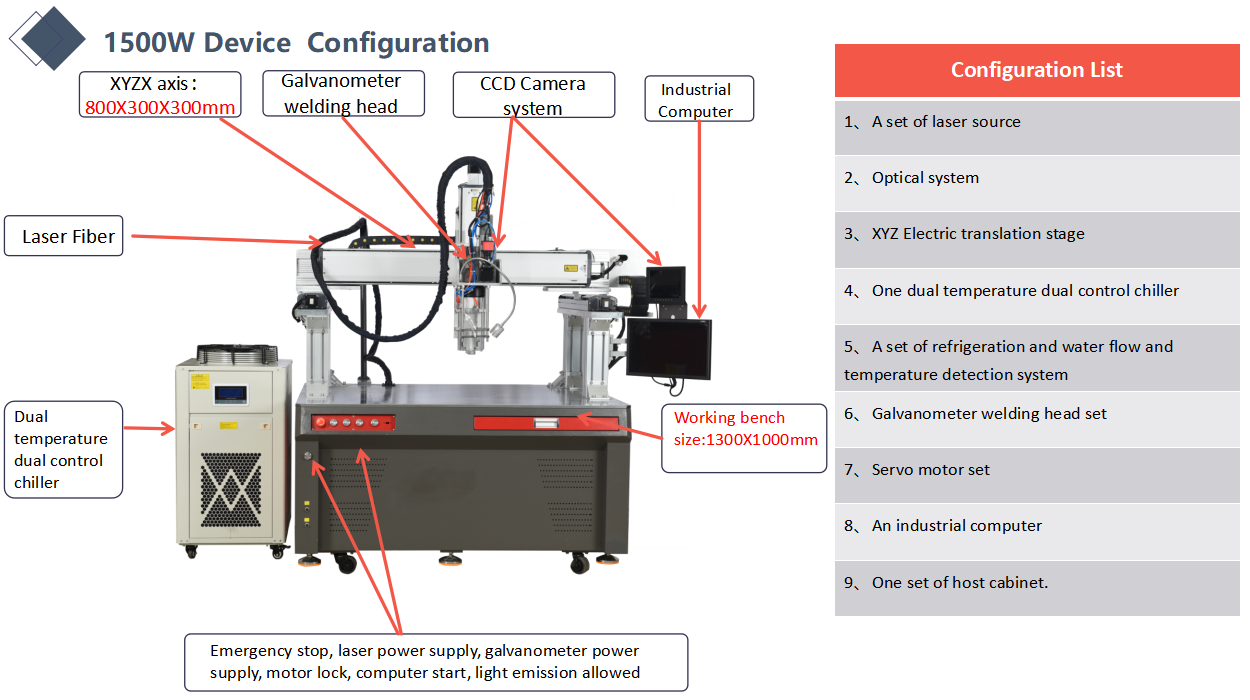 1500W Device Configuration

XYZX axis :
800X300X300mm

Galvanometer welding head

CCD Camera system

Industrial Computer

Laser Fiber

Dual temperature dual control chiller

Working bench size:1300X1000mm

Emergency stop, laser power supply, galvanometer power supply, motor lock, computer start, light emission allowed

Configuration List

1、A set of laser source

2、Optical system

3、XYZ Electric translation stage

4、One dual temperature dual control chiller

5、A set of refrigeration and water flow and temperature detection system

6、Galvanometer welding head set

7、Servo motor set

8、An industrial computer

9、One set of host cabinet.