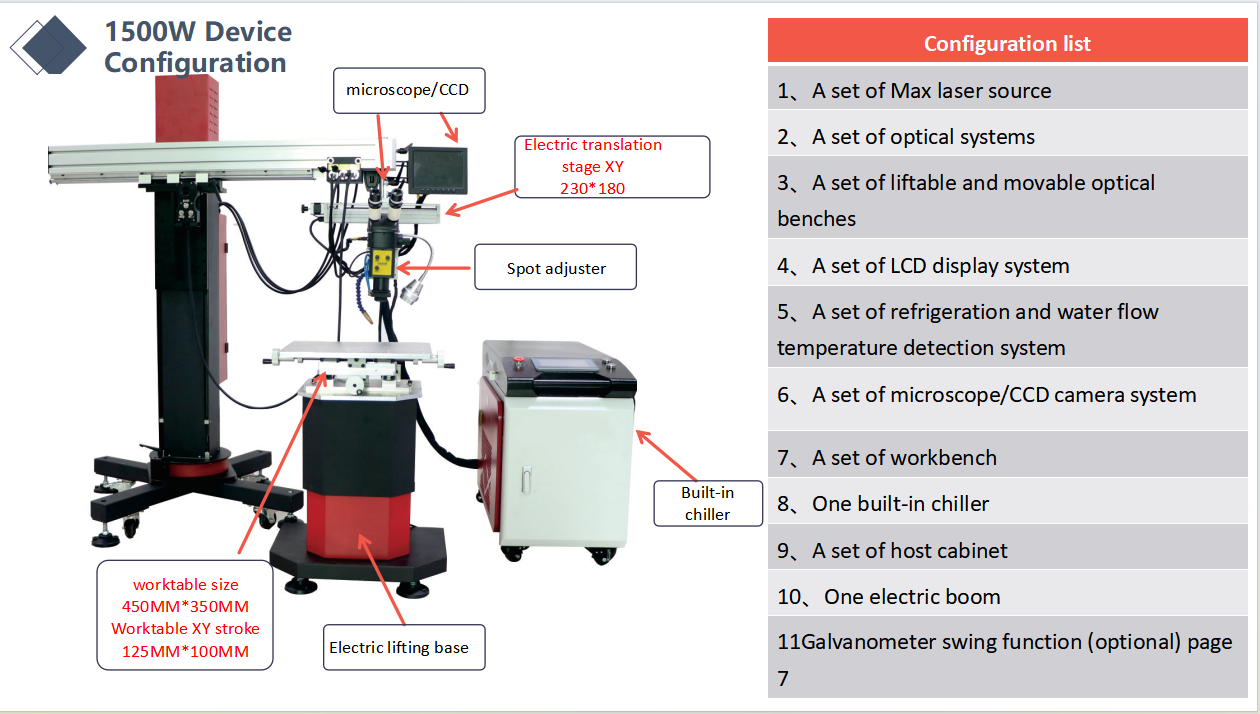 1500W Device Configuration

microscope/CCD

Electric translation stage XY 230*180

Spot adjuster

Built-in chiller

worktable size 450MM*350MM Worktable XY stroke 125MM*100MM

Electric lifting base

| Configuration list |
|---|
| 1、A set of Max laser source |
| 2、A set of optical systems |
| 3、A set of liftable and movable optical benches |
| 4、A set of LCD display system |
| 5、A set of refrigeration and water flow temperature detection system |
| 6、A set of microscope/CCD camera system |
| 7、A set of workbench |
| 8、One built-in chiller |
| 9、A set of host cabinet |
| 10、One electric boom |
| 11Galvanometer swing function (optional) page 7 |